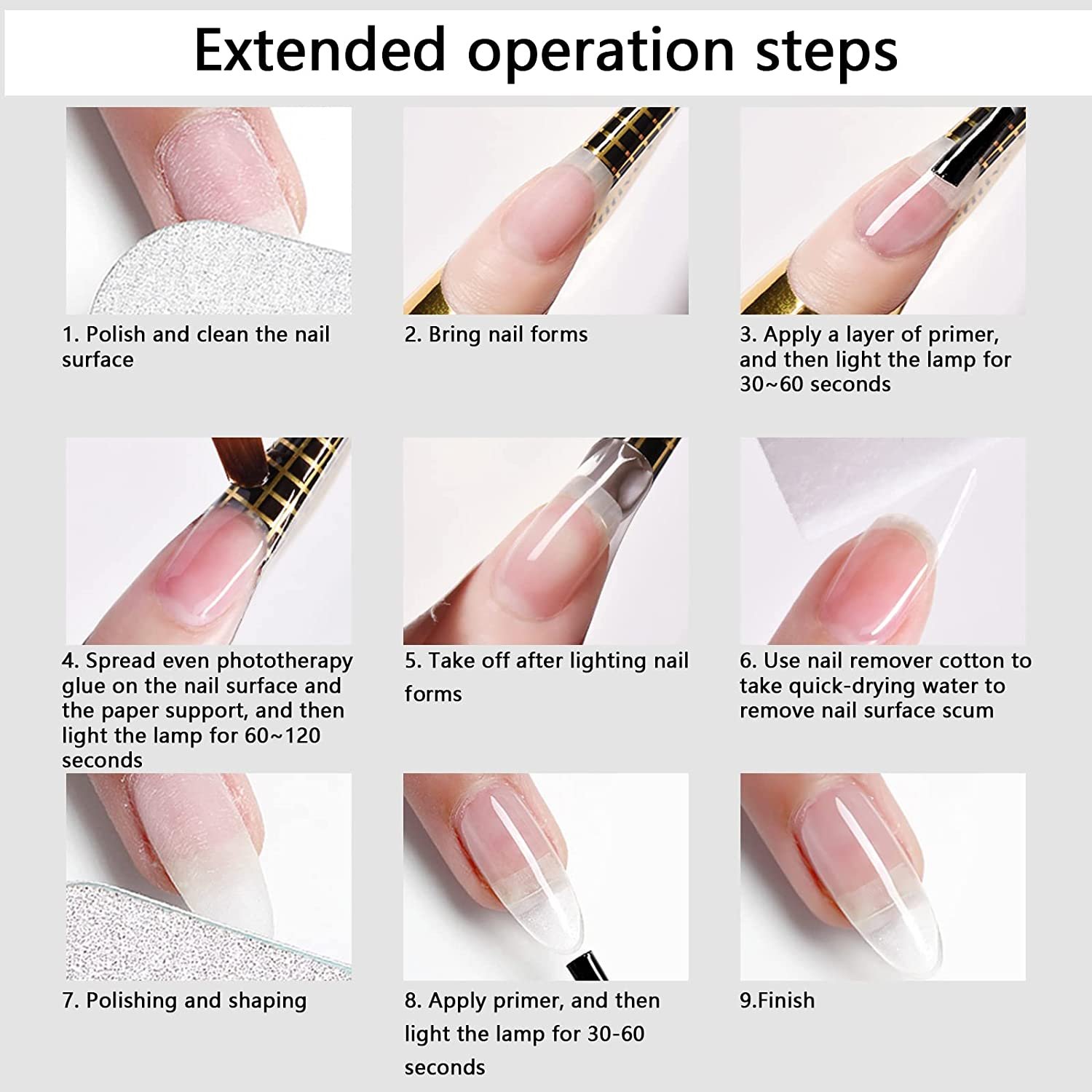 Extended operation steps

1. Polish and clean the nail surface

2. Bring nail forms

3. Apply a layer of primer, and then light the lamp for 30~60 seconds

4. Spread even phototherapy glue on the nail surface and the paper support, and then light the lamp for 60~120 seconds

5. Take off after lighting nail forms

6. Use nail remover cotton to take quick-drying water to remove nail surface scum

7. Polishing and shaping

8. Apply primer, and then light the lamp for 30-60 seconds

9.Finish