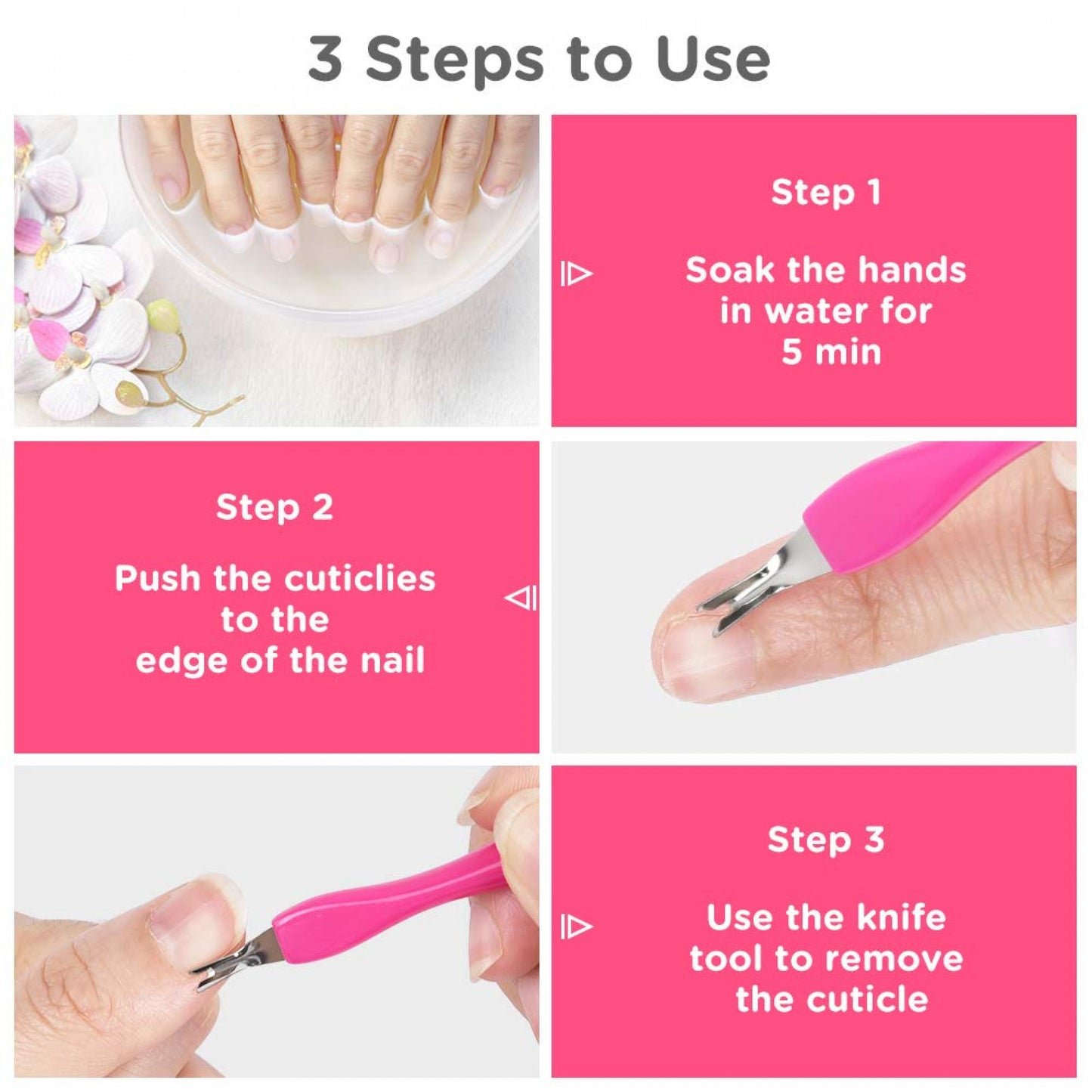 3 Steps to Use

Step 1

Soak the hands in water for 5 min

Step 2

Push the cuticlies to the edge of the nail

Step 3

Use the knife tool to remove the cuticle